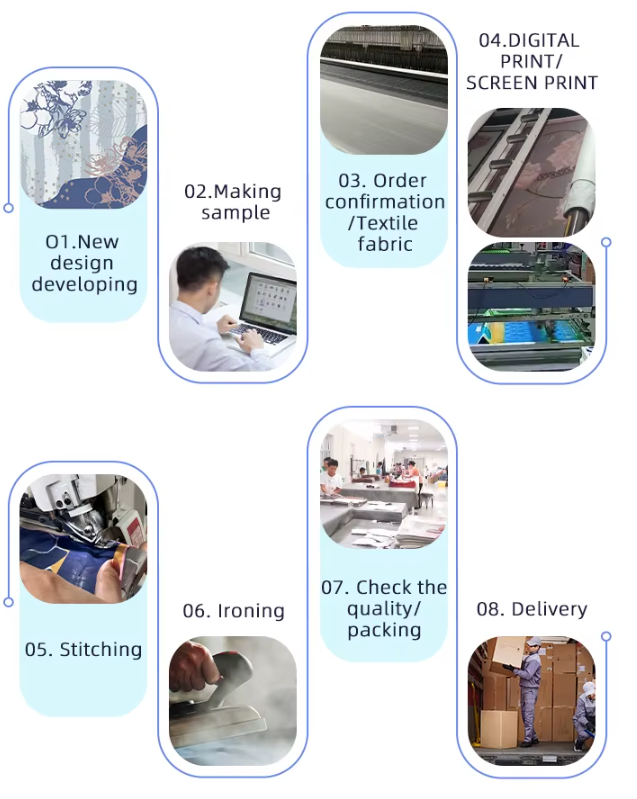 01.New design developing

02.Making sample

03. Order confirmation /Textile fabric

04.DIGITAL PRINT/ SCREEN PRINT

05. Stitching

06. Ironing

07. Check the quality/ packing

08. Delivery